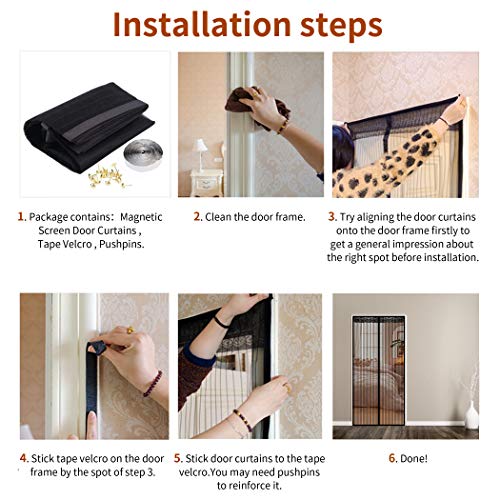 Installation steps

1. Package contains: Magnetic Screen Door Curtains , Tape Velcro , Pushpins.

2. Clean the door frame.

3. Try aligning the door curtains onto the door frame firstly to get a general impression about the right spot before installation.

4. Stick tape velcro on the door frame by the spot of step 3.

5. Stick door curtains to the tape velcro.You may need pushpins to reinforce it.

6. Done!