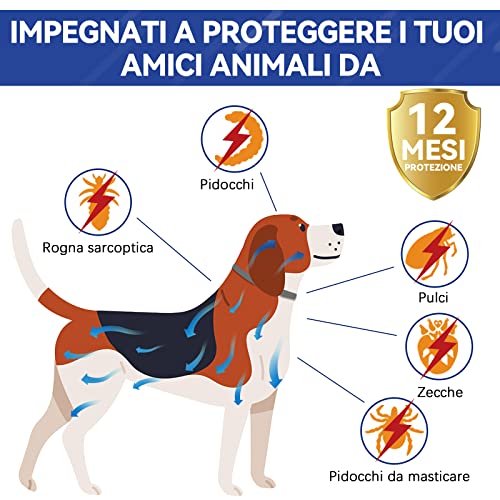 IMPEGNATI A PROTEGGERE I TUOI AMICI ANIMALI DA

12 MESI PROTEZIONE

Pidocchi

Rogna sarcoptica

Pulci

Zecche

Pidocchi da masticare